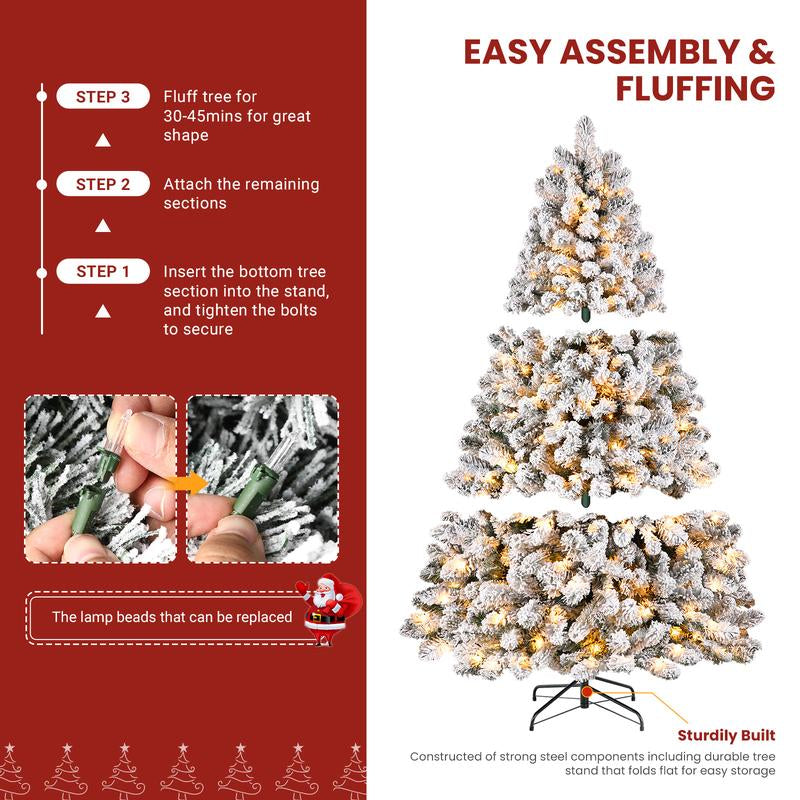 STEP 3 Fluff tree for 30-45mins for great shape

STEP 2 Attach the remaining sections

STEP 1 Insert the bottom tree section into the stand, and tighten the bolts to secure

The lamp beads that can be replaced

EASY ASSEMBLY & FLUFFING

Sturdily Built

Constructed of strong steel components including durable tree stand that folds flat for easy storage