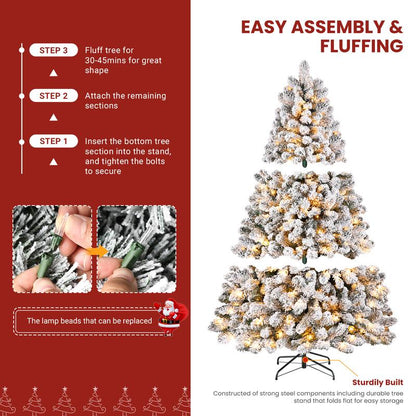 STEP 3
Fluff tree for 30-45mins for great shape

STEP 2
Attach the remaining sections

STEP 1
Insert the bottom tree section into the stand, and tighten the bolts to secure

The lamp beads that can be replaced

EASY ASSEMBLY & FLUFFING

Sturdily Built
Constructed of strong steel components including durable tree stand that folds flat for easy storage